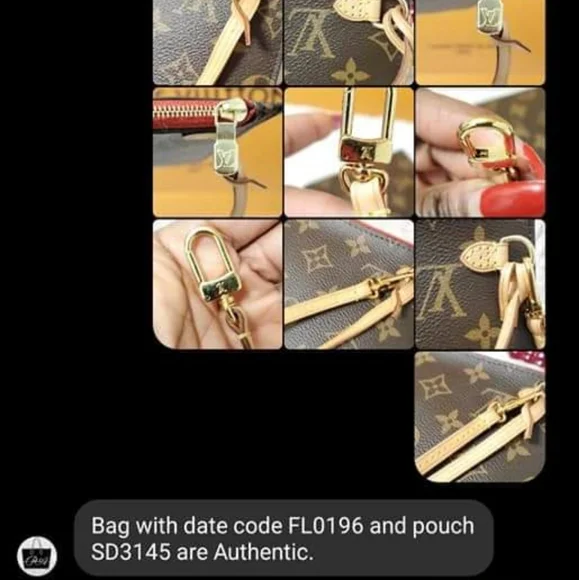 Bag with date code FL0196 and pouch SD3145 are Authentic.